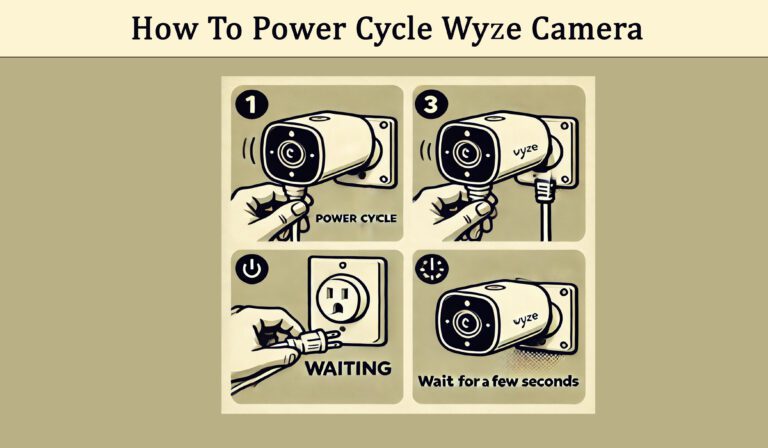 How To Power Cycle Wyze Camera

1

POWER CYCLE

3

wyze

WAITING

wyze

Wait for a few seconds